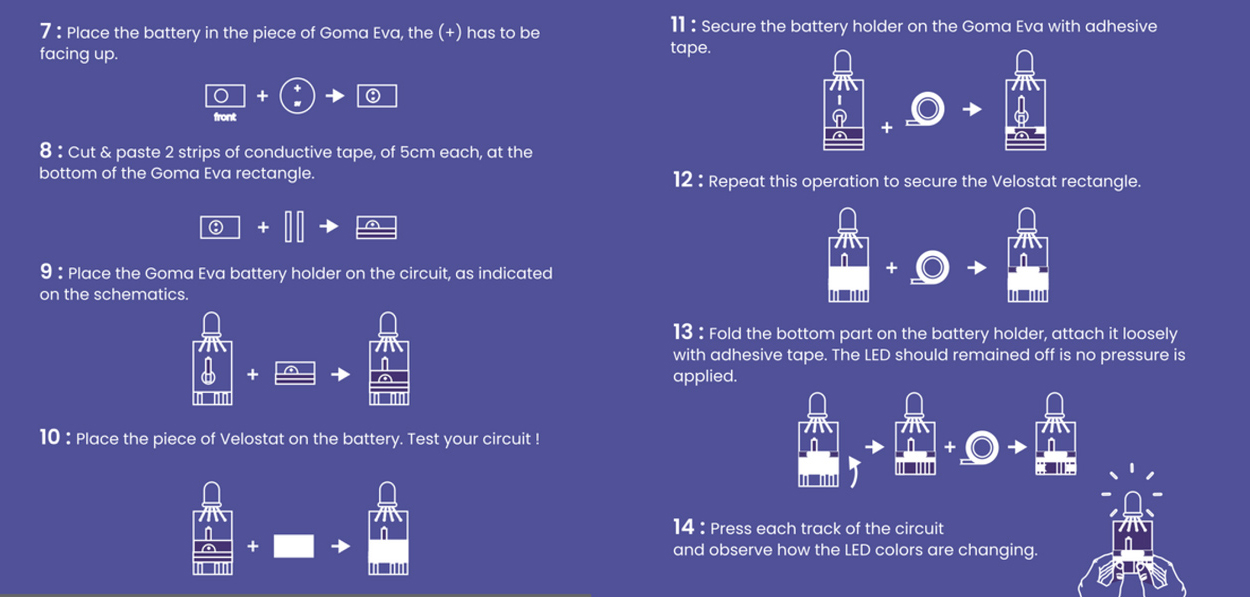 7 : Place the battery in the piece of Goma Eva, the (+) has to be facing up.

front

8 : Cut & paste 2 strips of conductive tape, of 5cm each, at the bottom of the Goma Eva rectangle.

9 : Place the Goma Eva battery holder on the circuit, as indicated on the schematics.

10 : Place the piece of Velostat on the battery. Test your circuit !

11 : Secure the battery holder on the Goma Eva with adhesive tape.

12 : Repeat this operation to secure the Velostat rectangle.

13 : Fold the bottom part on the battery holder, attach it loosely with adhesive tape. The LED should remained off is no pressure is applied.

14 : Press each track of the circuit and observe how the LED colors are changing.