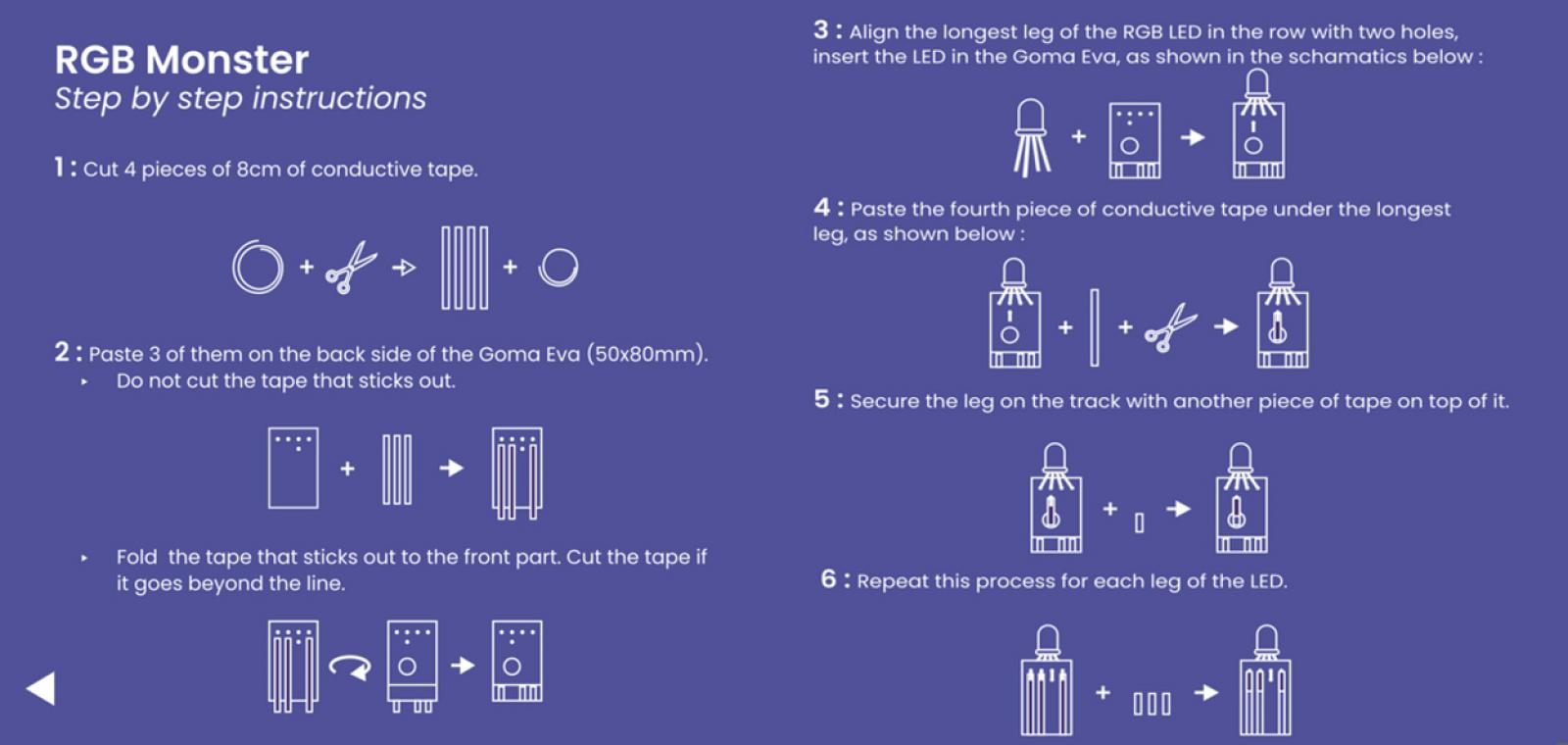 RGB Monster
Step by step instructions

1 : Cut 4 pieces of 8cm of conductive tape.

2 : Paste 3 of them on the back side of the Goma Eva (50x80mm).
▸ Do not cut the tape that sticks out.

▸ Fold the tape that sticks out to the front part. Cut the tape if it goes beyond the line.

3 : Align the longest leg of the RGB LED in the row with two holes, insert the LED in the Goma Eva, as shown in the schamatics below :

4 : Paste the fourth piece of conductive tape under the longest leg, as shown below :

5 : Secure the leg on the track with another piece of tape on top of it.

6 : Repeat this process for each leg of the LED.